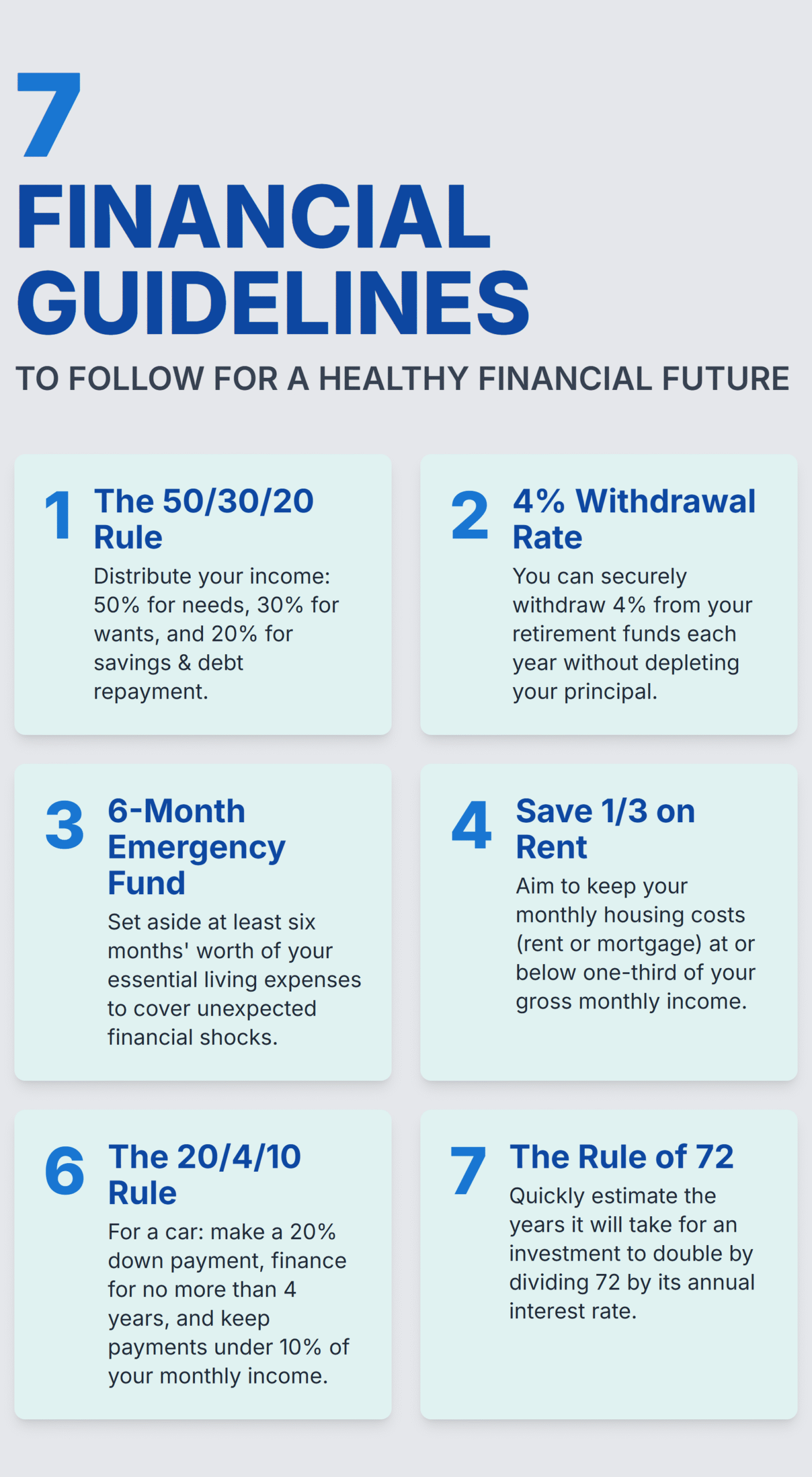 7
FINANCIAL GUIDELINES
TO FOLLOW FOR A HEALTHY FINANCIAL FUTURE

1 The 50/30/20 Rule
Distribute your income: 50% for needs, 30% for wants, and 20% for savings & debt repayment.

2 4% Withdrawal Rate
You can securely withdraw 4% from your retirement funds each year without depleting your principal.

3 6-Month Emergency Fund
Set aside at least six months' worth of your essential living expenses to cover unexpected financial shocks.

4 Save 1/3 on Rent
Aim to keep your monthly housing costs (rent or mortgage) at or below one-third of your gross monthly income.

6 The 20/4/10 Rule
For a car: make a 20% down payment, finance for no more than 4 years, and keep payments under 10% of your monthly income.

7 The Rule of 72
Quickly estimate the years it will take for an investment to double by dividing 72 by its annual interest rate.