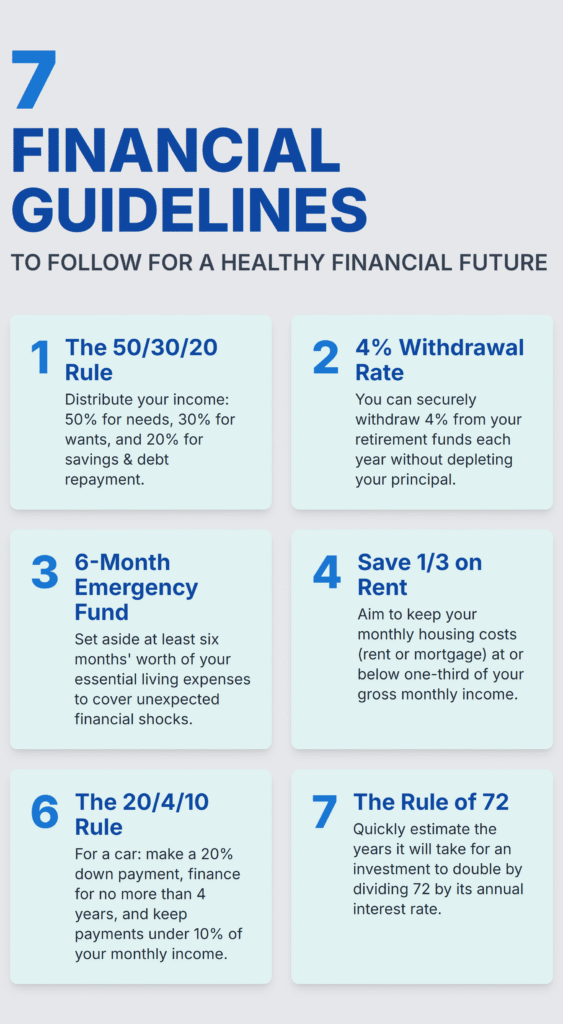 7
FINANCIAL GUIDELINES
TO FOLLOW FOR A HEALTHY FINANCIAL FUTURE

1 The 50/30/20 Rule
Distribute your income: 50% for needs, 30% for wants, and 20% for savings & debt repayment.

2 4% Withdrawal Rate
You can securely withdraw 4% from your retirement funds each year without depleting your principal.

3 6-Month Emergency Fund
Set aside at least six months' worth of your essential living expenses to cover unexpected financial shocks.

4 Save 1/3 on Rent
Aim to keep your monthly housing costs (rent or mortgage) at or below one-third of your gross monthly income.

6 The 20/4/10 Rule
For a car: make a 20% down payment, finance for no more than 4 years, and keep payments under 10% of your monthly income.

7 The Rule of 72
Quickly estimate the years it will take for an investment to double by dividing 72 by its annual interest rate.