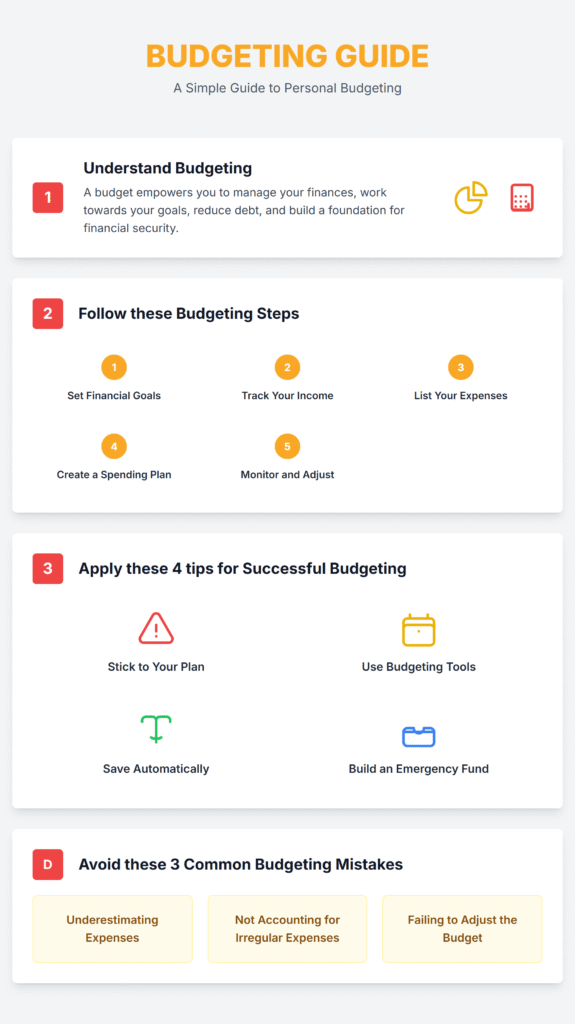 BUDGETING GUIDE

A Simple Guide to Personal Budgeting

1

Understand Budgeting

A budget empowers you to manage your finances, work towards your goals, reduce debt, and build a foundation for financial security.

2

Follow these Budgeting Steps

1

Set Financial Goals

2

Track Your Income

3

List Your Expenses

4

Create a Spending Plan

5

Monitor and Adjust

3

Apply these 4 tips for Successful Budgeting

Stick to Your Plan

Use Budgeting Tools

Save Automatically

Build an Emergency Fund

D

Avoid these 3 Common Budgeting Mistakes

Underestimating Expenses

Not Accounting for Irregular Expenses

Failing to Adjust the Budget