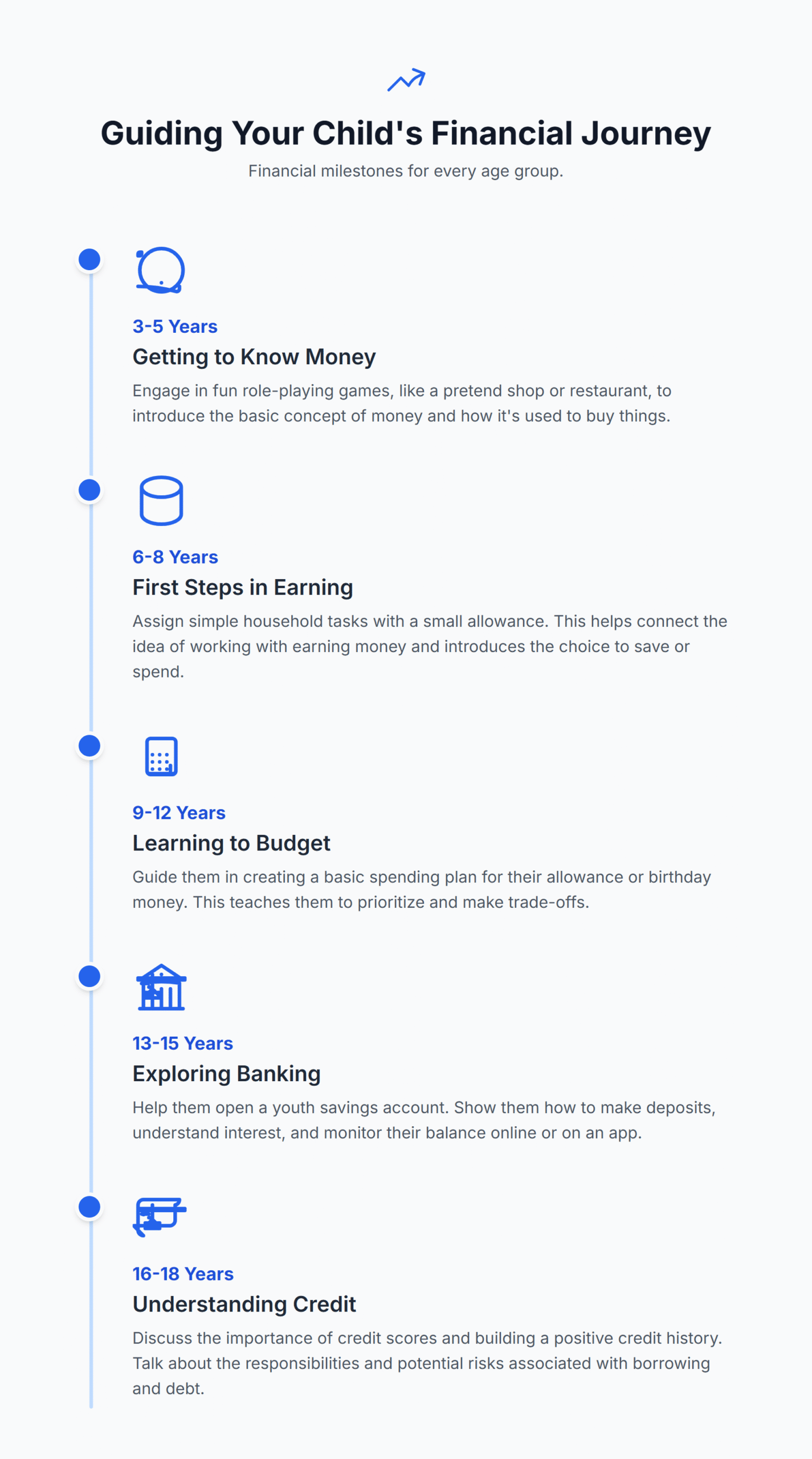 Guiding Your Child's Financial Journey

Financial milestones for every age group.

3-5 Years

Getting to Know Money

Engage in fun role-playing games, like a pretend shop or restaurant, to introduce the basic concept of money and how it's used to buy things.

6-8 Years

First Steps in Earning

Assign simple household tasks with a small allowance. This helps connect the idea of working with earning money and introduces the choice to save or spend.

9-12 Years

Learning to Budget

Guide them in creating a basic spending plan for their allowance or birthday money. This teaches them to prioritize and make trade-offs.

13-15 Years

Exploring Banking

Help them open a youth savings account. Show them how to make deposits, understand interest, and monitor their balance online or on an app.

16-18 Years

Understanding Credit

Discuss the importance of credit scores and building a positive credit history. Talk about the responsibilities and potential risks associated with borrowing and debt.