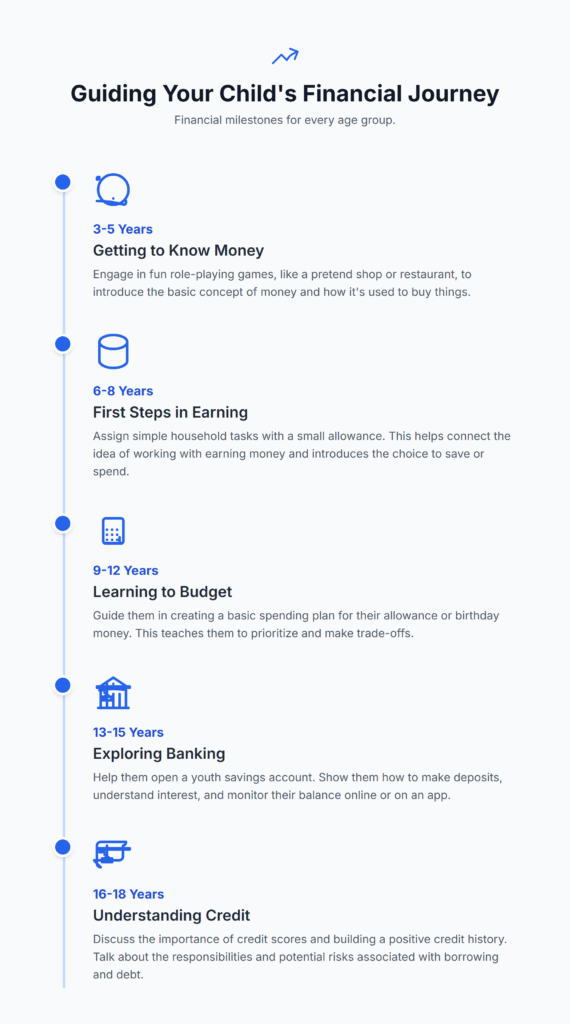 Guiding Your Child's Financial Journey

Financial milestones for every age group.

3-5 Years

Getting to Know Money

Engage in fun role-playing games, like a pretend shop or restaurant, to introduce the basic concept of money and how it's used to buy things.

6-8 Years

First Steps in Earning

Assign simple household tasks with a small allowance. This helps connect the idea of working with earning money and introduces the choice to save or spend.

9-12 Years

Learning to Budget

Guide them in creating a basic spending plan for their allowance or birthday money. This teaches them to prioritize and make trade-offs.

13-15 Years

Exploring Banking

Help them open a youth savings account. Show them how to make deposits, understand interest, and monitor their balance online or on an app.

16-18 Years

Understanding Credit

Discuss the importance of credit scores and building a positive credit history. Talk about the responsibilities and potential risks associated with borrowing and debt.