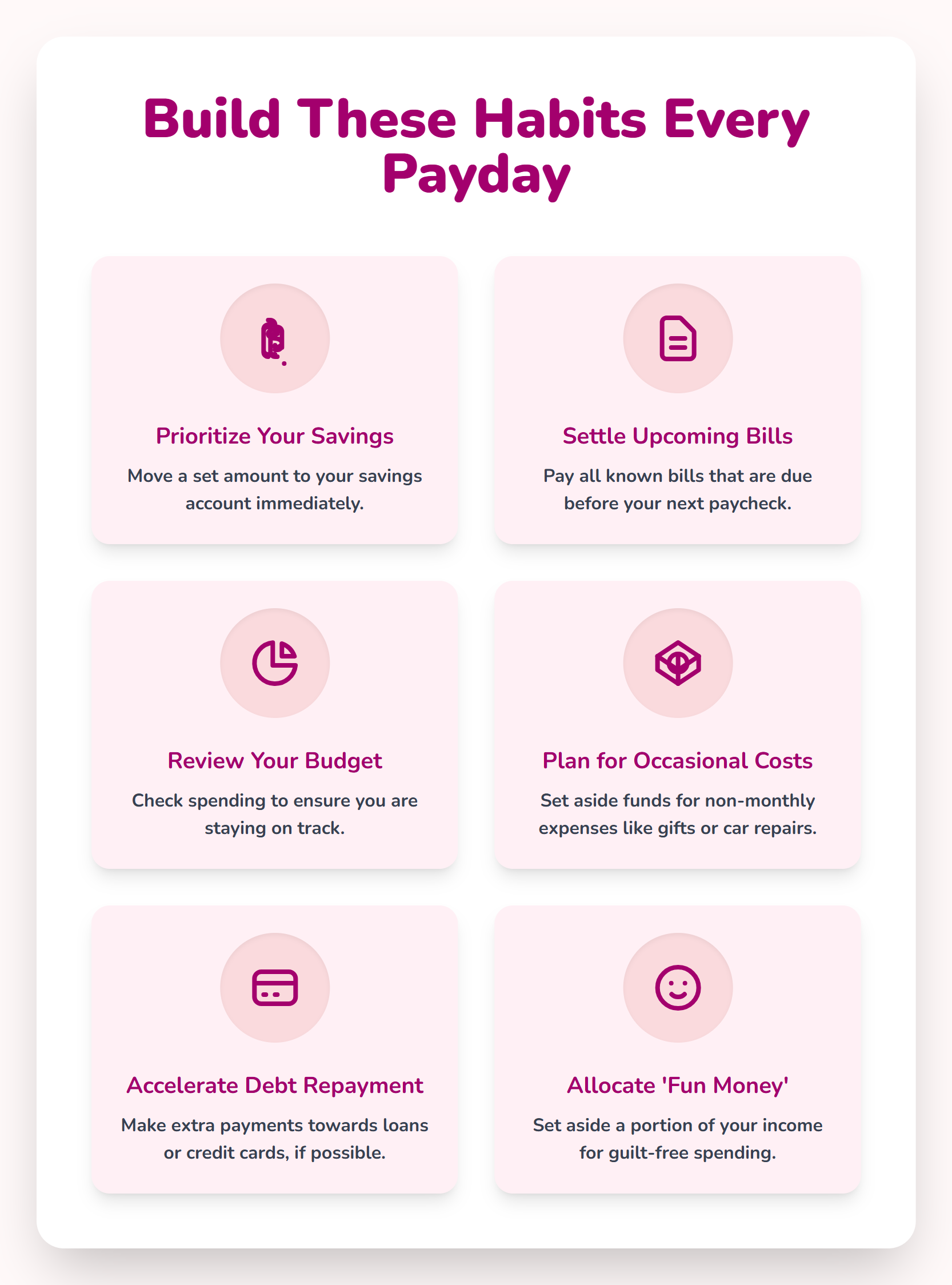 Build These Habits Every Payday

Prioritize Your Savings
Move a set amount to your savings account immediately.

Settle Upcoming Bills
Pay all known bills that are due before your next paycheck.

Review Your Budget
Check spending to ensure you are staying on track.

Plan for Occasional Costs
Set aside funds for non-monthly expenses like gifts or car repairs.

Accelerate Debt Repayment
Make extra payments towards loans or credit cards, if possible.

Allocate 'Fun Money'
Set aside a portion of your income for guilt-free spending.